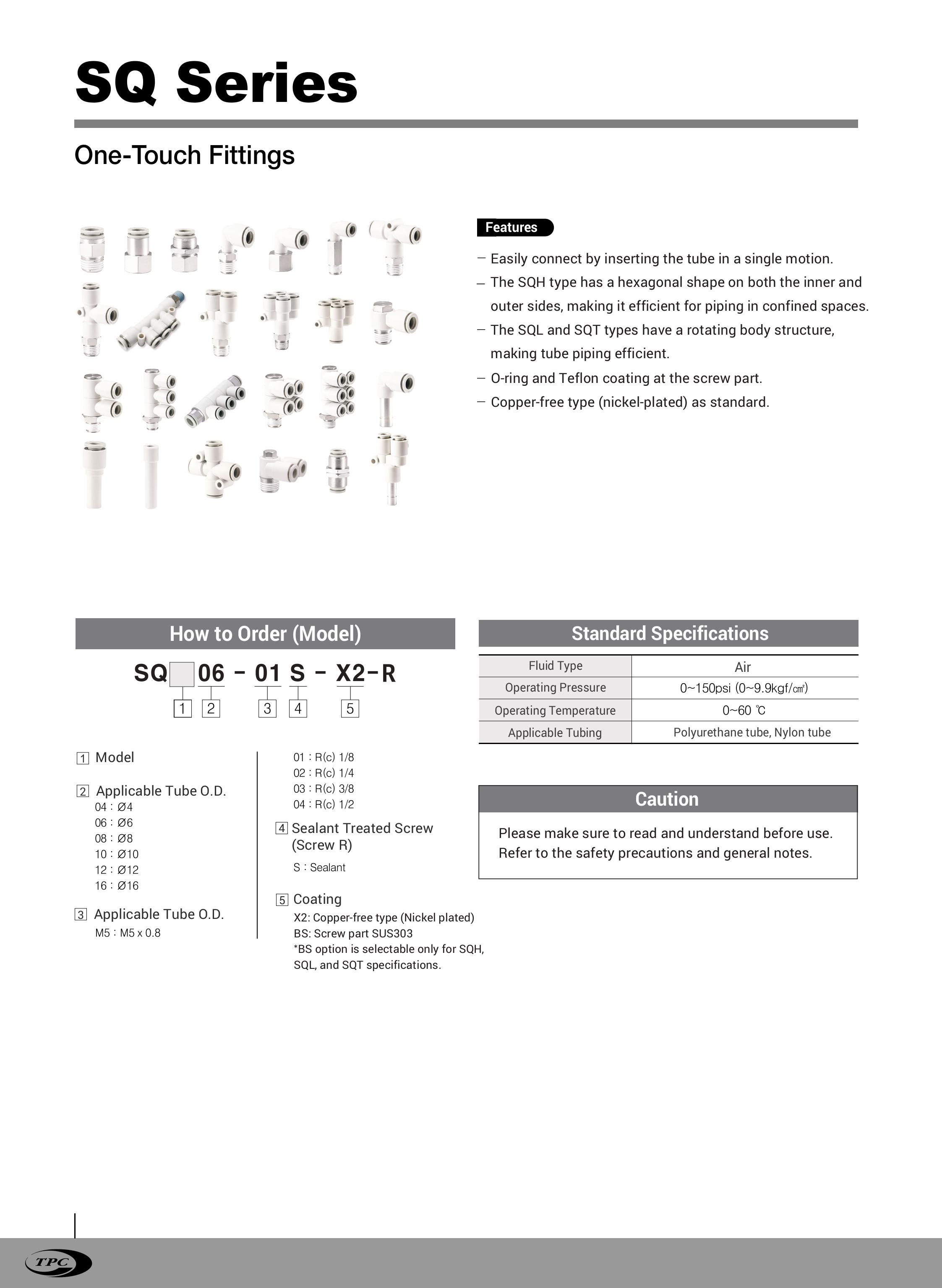 SQ Series

One-Touch Fittings

Features

– Easily connect by inserting the tube in a single motion.
– The SQH type has a hexagonal shape on both the inner and outer sides, making it efficient for piping in confined spaces.
– The SQL and SQT types have a rotating body structure, making tube piping efficient.
– O-ring and Teflon coating at the screw part.
– Copper-free type (nickel-plated) as standard.

How to Order (Model)

SQ 06 - 01 S - X2-R

1 2 3 4 5

1 Model

2 Applicable Tube O.D.
04 : Ø4
06 : Ø6
08 : Ø8
10 : Ø10
12 : Ø12
16 : Ø16

3 Applicable Tube O.D.
M5 : M5 x 0.8
01 : R(c) 1/8
02 : R(c) 1/4
03 : R(c) 3/8
04 : R(c) 1/2

4 Sealant Treated Screw (Screw R)
S : Sealant

5 Coating
X2: Copper-free type (Nickel plated)
BS: Screw part SUS303
*BS option is selectable only for SQH, SQL, and SQT specifications.

Standard Specifications

| Fluid Type | Air |
|---|---|
| Operating Pressure | 0~150psi (0~9.9kgf/㎠) |
| Operating Temperature | 0~60 ℃ |
| Applicable Tubing | Polyurethane tube, Nylon tube |

Caution

Please make sure to read and understand before use.
Refer to the safety precautions and general notes.

TPC